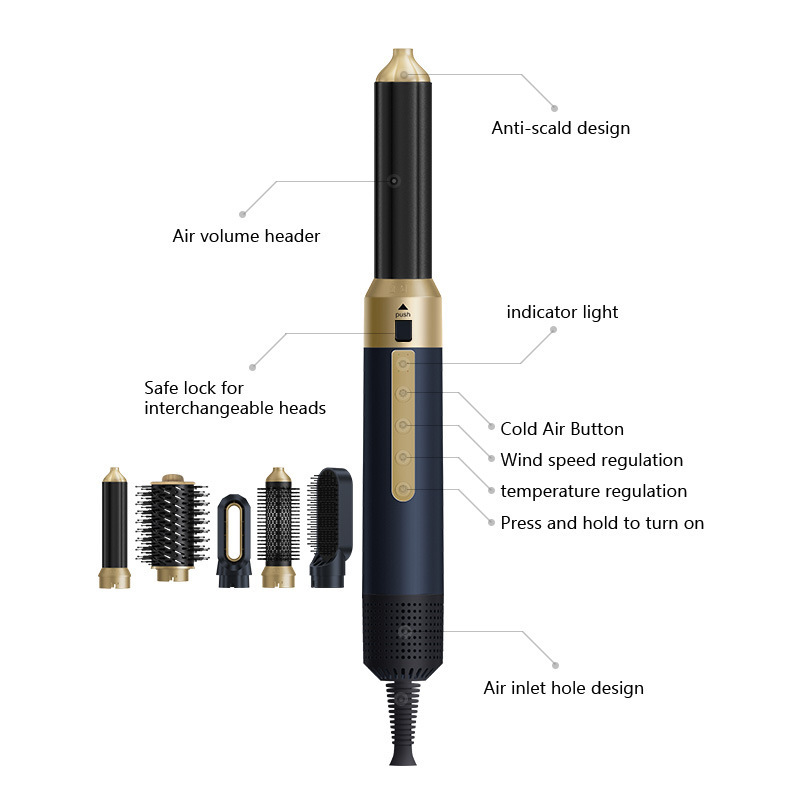 Anti-scald design

Air volume header

push

indicator light

Safe lock for interchangeable heads

Cold Air Button

Wind speed regulation

temperature regulation

Press and hold to turn on

Air inlet hole design